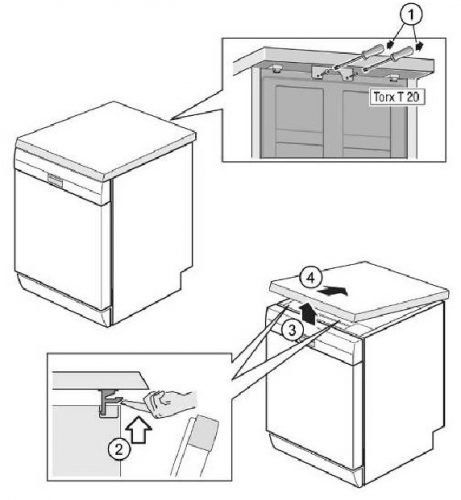 1

Torx T 20

4

3

2